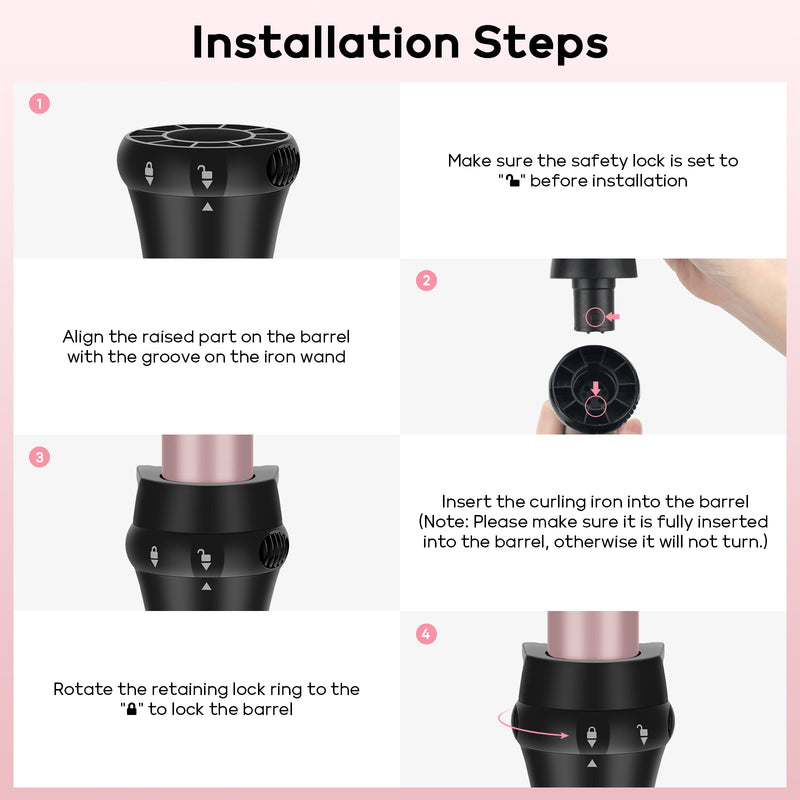 Installation Steps

1

Make sure the safety lock is set to "🔓" before installation

2

Align the raised part on the barrel with the groove on the iron wand

3

Insert the curling iron into the barrel (Note: Please make sure it is fully inserted into the barrel, otherwise it will not turn.)

4

Rotate the retaining lock ring to the "🔒" to lock the barrel